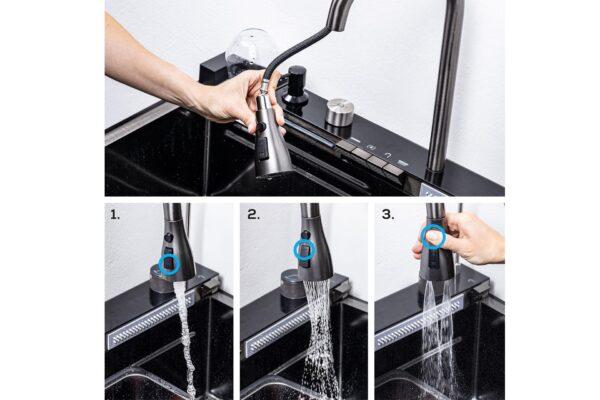 1.

2.

3.